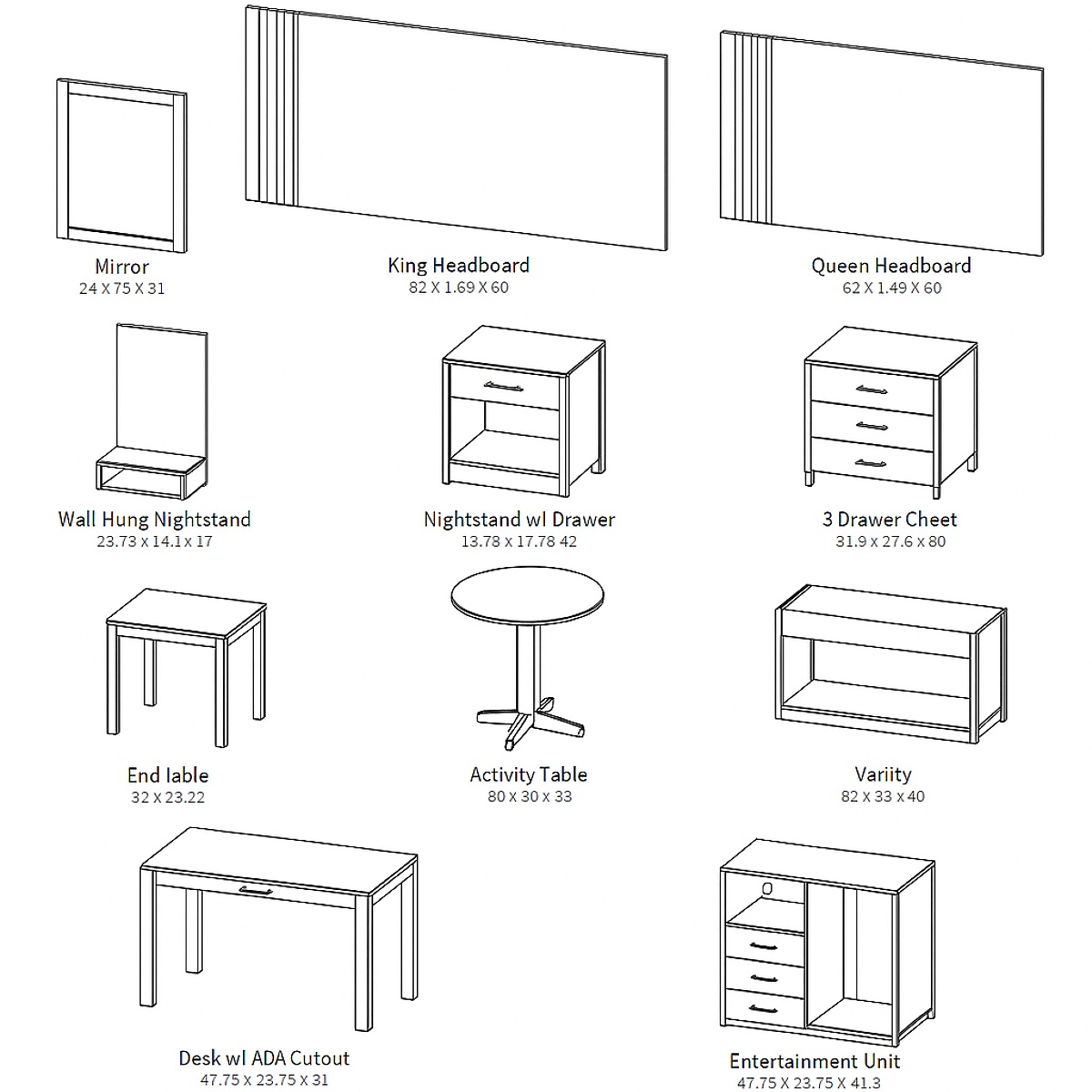 Mirror
24 X 75 X 31

King Headboard
82 X 1.69 X 60

Queen Headboard
62 X 1.49 X 60

Wall Hung Nightstand
23.73 x 14.1 x 17

Nightstand wl Drawer
13.78 x 17.78 42

3 Drawer Cheet
31.9 x 27.6 x 80

End lable
32 x 23.22

Activity Table
80 x 30 x 33

Variity
82 x 33 x 40

Desk wl ADA Cutout
47.75 x 23.75 x 31

Entertainment Unit
47.75 X 23.75 X 41.3