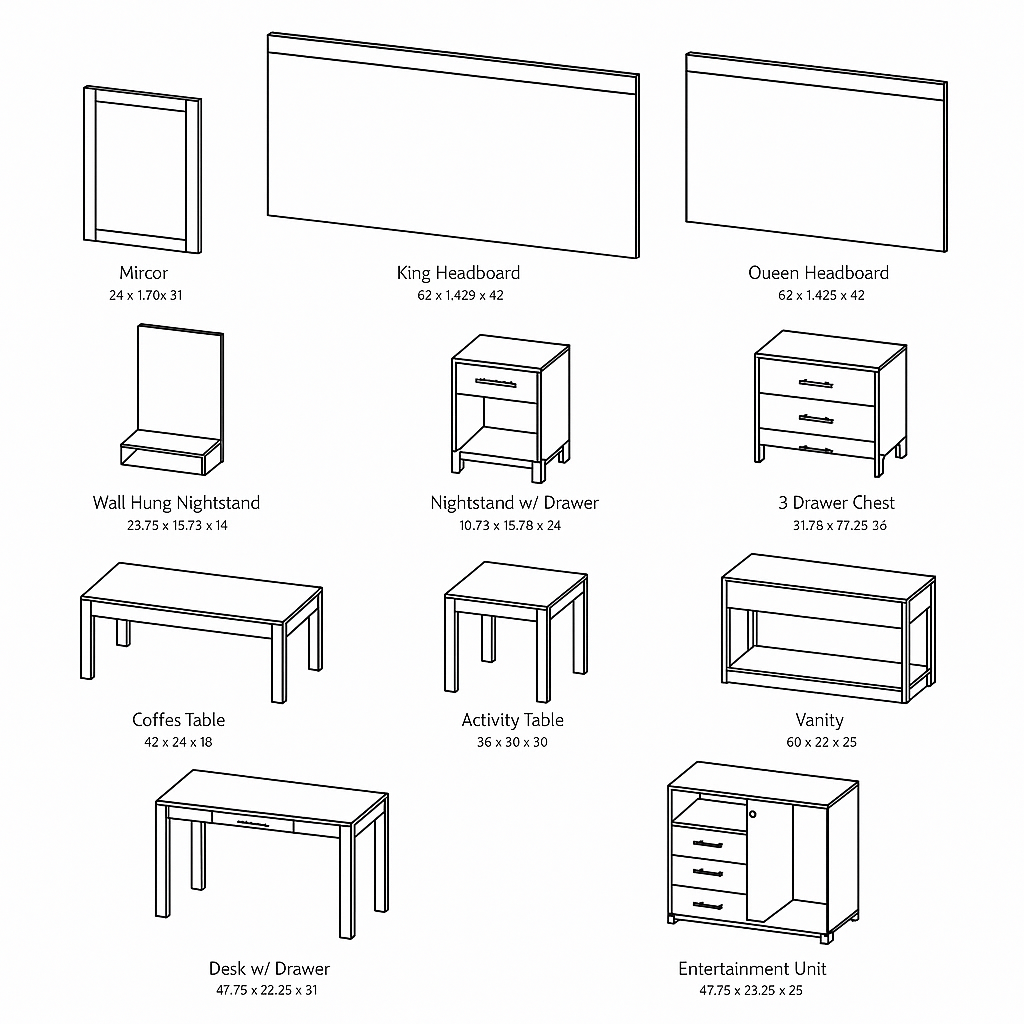 Mircor
24 x 1.70x 31

King Headboard
62 x 1.429 x 42

Oueen Headboard
62 x 1.425 x 42

Wall Hung Nightstand
23.75 x 15.73 x 14

Nightstand w/ Drawer
10.73 x 15.78 x 24

3 Drawer Chest
31.78 x 77.25 36

Coffes Table
42 x 24 x 18

Activity Table
36 x 30 x 30

Vanity
60 x 22 x 25

Desk w/ Drawer
47.75 x 22.25 x 31

Entertainment Unit
47.75 x 23.25 x 25